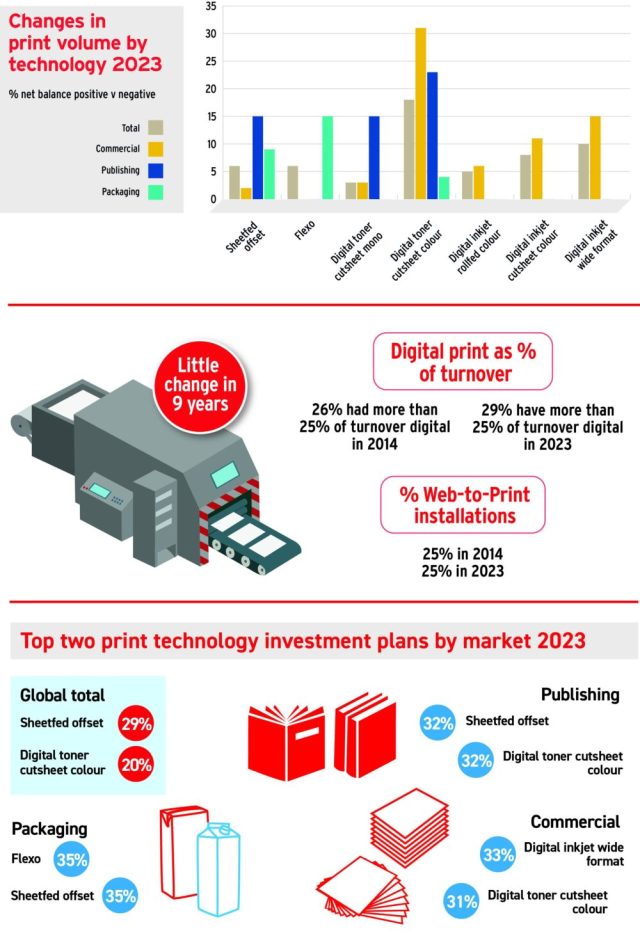 Changes in print volume by technology 2023

% net balance positive v negative

Total
Commercial
Publishing
Packaging

35
30
25
20
15
10
5
0

Sheetfed offset
Flexo
Digital toner cutsheet mono
Digital toner cutsheet colour
Digital inkjet rollfed colour
Digital inkjet cutsheet colour
Digital inkjet wide format

Little change in 9 years

Digital print as % of turnover

26% had more than 25% of turnover digital in 2014

29% have more than 25% of turnover digital in 2023

% Web-to-Print installations

25% in 2014
25% in 2023

Top two print technology investment plans by market 2023

Global total
Sheetfed offset 29%
Digital toner cutsheet colour 20%

Publishing
32% Sheetfed offset
32% Digital toner cutsheet colour

Packaging
Flexo 35%
Sheetfed offset 35%

Commercial
33% Digital inkjet wide format
31% Digital toner cutsheet colour